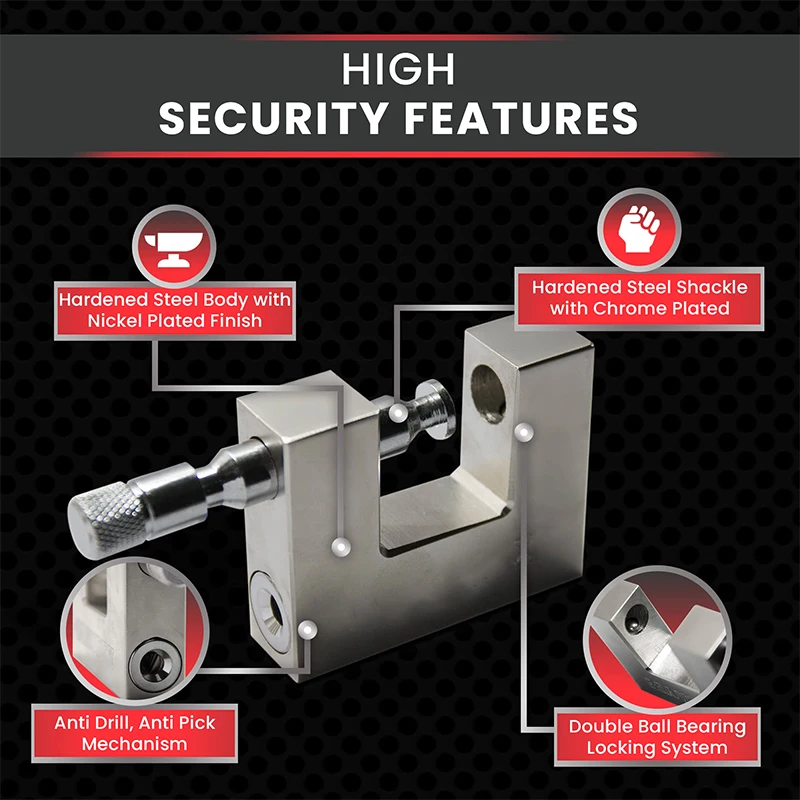 HIGH
SECURITY FEATURES

Hardened Steel Body with Nickel Plated Finish

Hardened Steel Shackle with Chrome Plated

Anti Drill, Anti Pick Mechanism

Double Ball Bearing Locking System